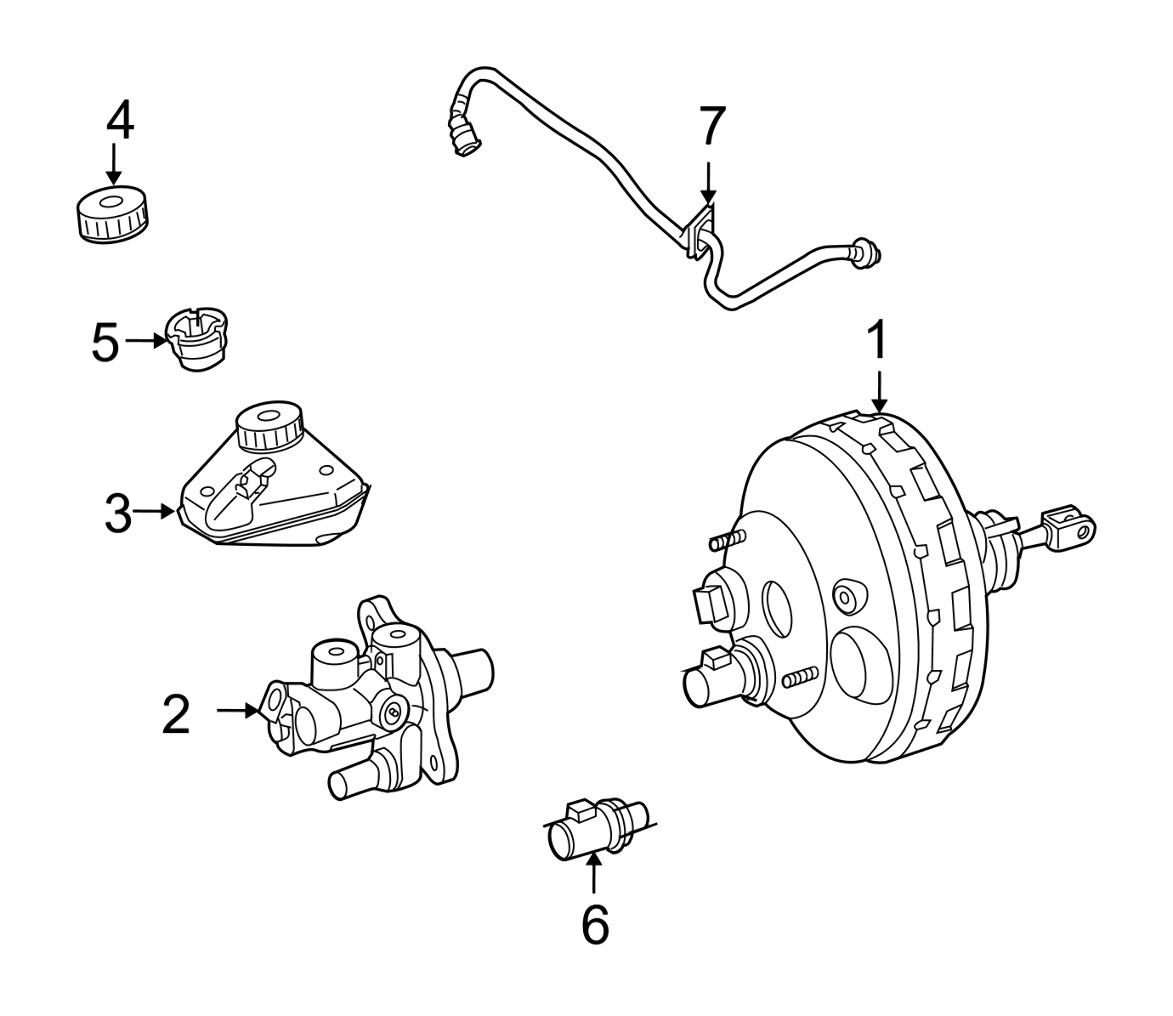 4
7
5
1
3
2
6